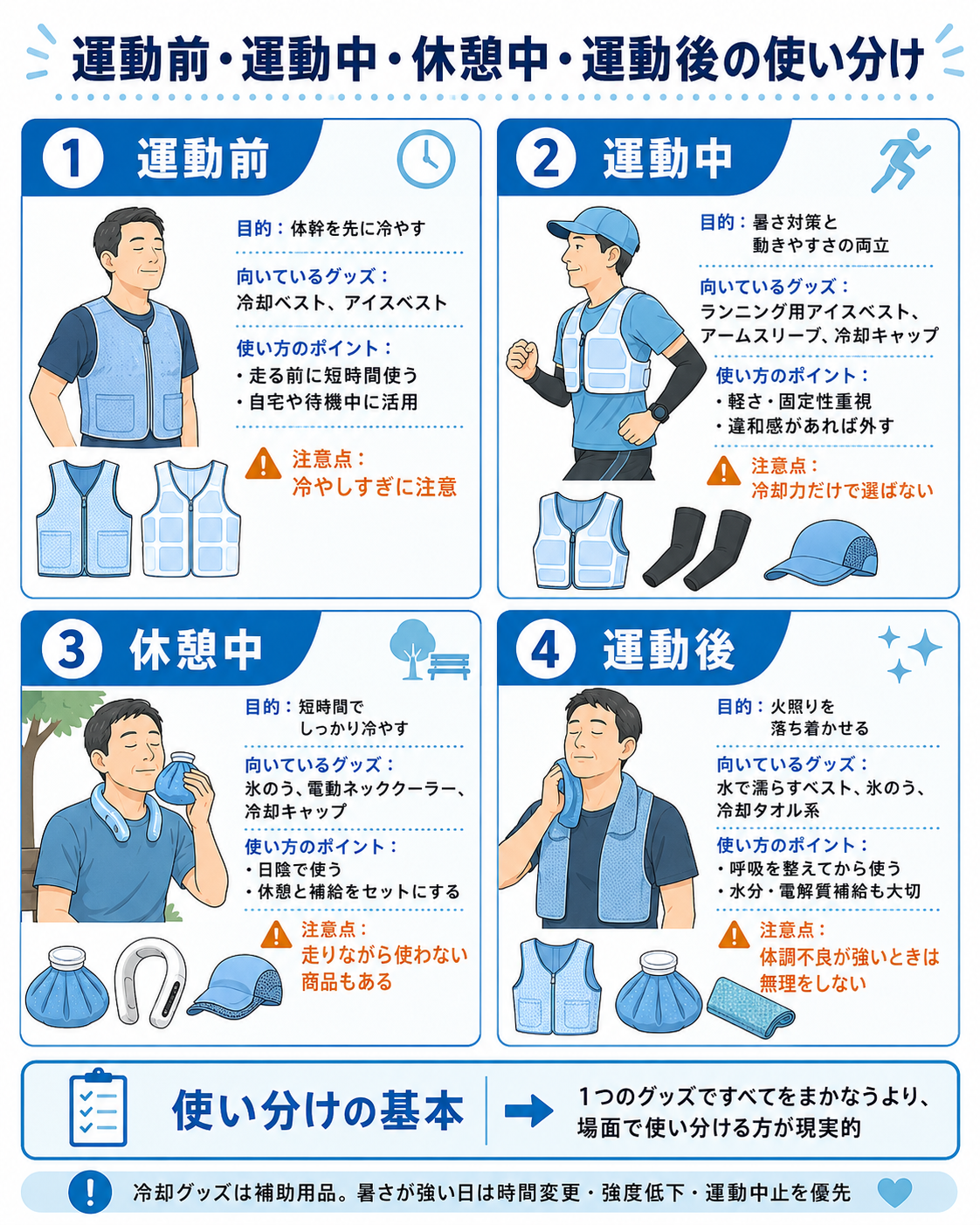 運動前・運動中・休憩中・運動後の使い分け

1 運動前

目的：体幹を先に冷やす

向いているグッズ：
冷却ベスト、アイスベスト

使い方のポイント：
・走る前に短時間使う
・自宅や待機中に活用

注意点：
冷やしすぎに注意

2 運動中

目的：暑さ対策と動きやすさの両立

向いているグッズ：
ランニング用アイスベスト、アームスリーブ、冷却キャップ

使い方のポイント：
・軽さ・固定性重視
・違和感があれば外す

注意点：
冷却力だけで選ばない

3 休憩中

目的：短時間でしっかり冷やす

向いているグッズ：
氷のう、電動ネッククーラー、冷却キャップ

使い方のポイント：
・日陰で使う
・休憩と補給をセットにする

注意点：
走りながら使わない商品もある

4 運動後

目的：火照りを落ち着かせる

向いているグッズ：
水で濡らすベスト、氷のう、冷却タオル系

使い方のポイント：
・呼吸を整えてから使う
・水分・電解質補給も大切

注意点：
体調不良が強いときは無理をしない

使い分けの基本
1つのグッズですべてをまかなうより、場面で使い分ける方が現実的

冷却グッズは補助用品。暑さが強い日は時間変更・強度低下・運動中止を優先